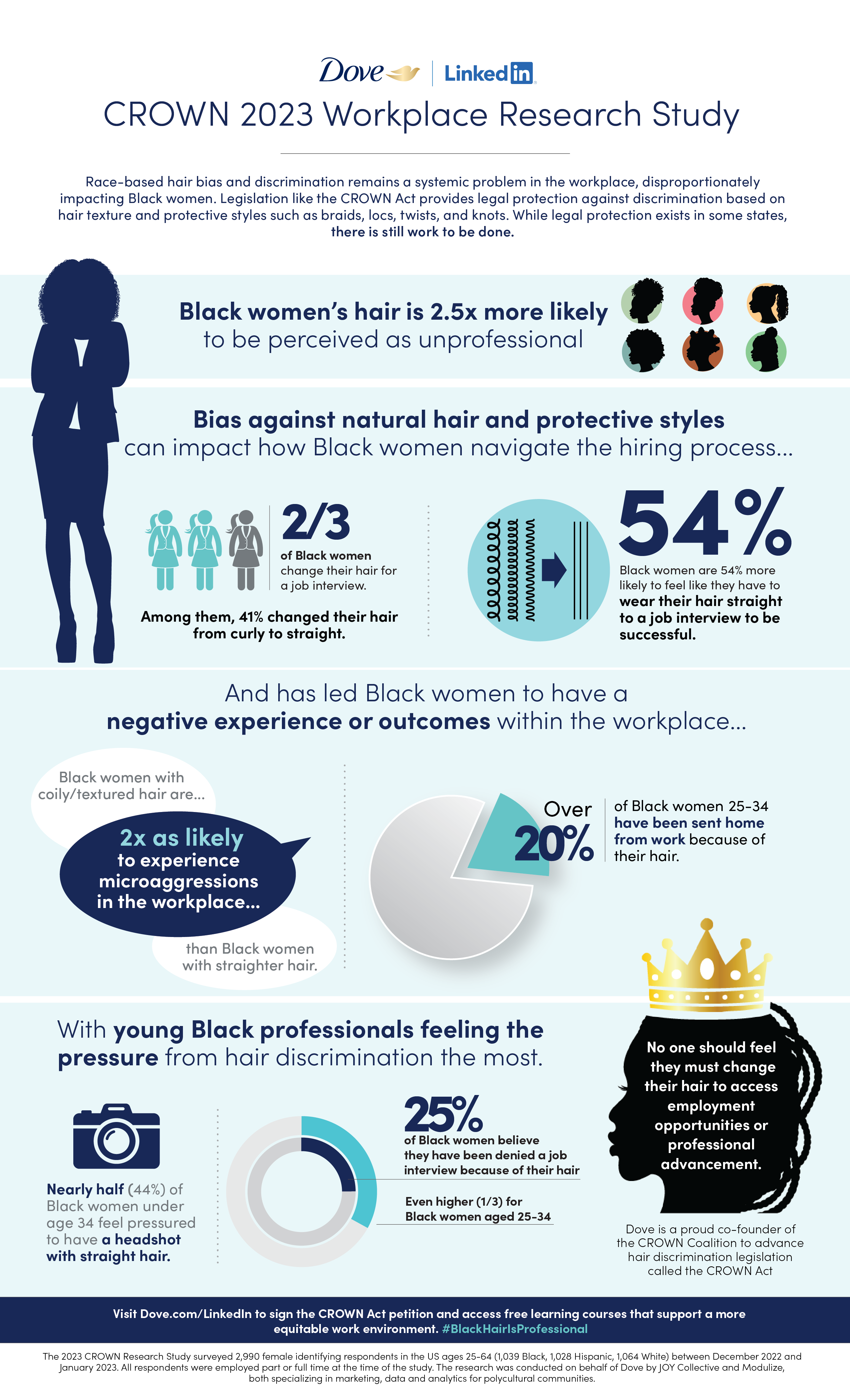 Dove | LinkedIn

CROWN 2023 Workplace Research Study

Race-based hair bias and discrimination remains a systemic problem in the workplace, disproportionately impacting Black women. Legislation like the CROWN Act provides legal protection against discrimination based on hair texture and protective styles such as braids, locs, twists, and knots. While legal protection exists in some states, there is still work to be done.

Black women's hair is 2.5x more likely to be perceived as unprofessional

Bias against natural hair and protective styles can impact how Black women navigate the hiring process...

2/3 of Black women change their hair for a job interview.

Among them, 41% changed their hair from curly to straight.

54%

Black women are 54% more likely to feel like they have to wear their hair straight to a job interview to be successful.

And has led Black women to have a negative experience or outcomes within the workplace...

Black women with coily/textured hair are...

2x as likely to experience microaggressions in the workplace...

than Black women with straighter hair.

Over 20%

of Black women 25-34 have been sent home from work because of their hair.

With young Black professionals feeling the pressure from hair discrimination the most.

Nearly half (44%) of Black women under age 34 feel pressured to have a headshot with straight hair.

25%

of Black women believe they have been denied a job interview because of their hair

Even higher (1/3) for Black women aged 25-34

No one should feel they must change their hair to access employment opportunities or professional advancement.

Dove is a proud co-founder of the CROWN Coalition to advance hair discrimination legislation called the CROWN Act

Visit Dove.com/LinkedIn to sign the CROWN Act petition and access free learning courses that support a more equitable work environment. #BlackHairIsProfessional

The 2023 CROWN Research Study surveyed 2,990 female identifying respondents in the US ages 25-64 (1,039 Black, 1,028 Hispanic, 1,064 White) between December 2022 and January 2023. All respondents were employed part or full time at the time of the study. The research was conducted on behalf of Dove by JOY Collective and Modulize, both specializing in marketing, data and analytics for polycultural communities.